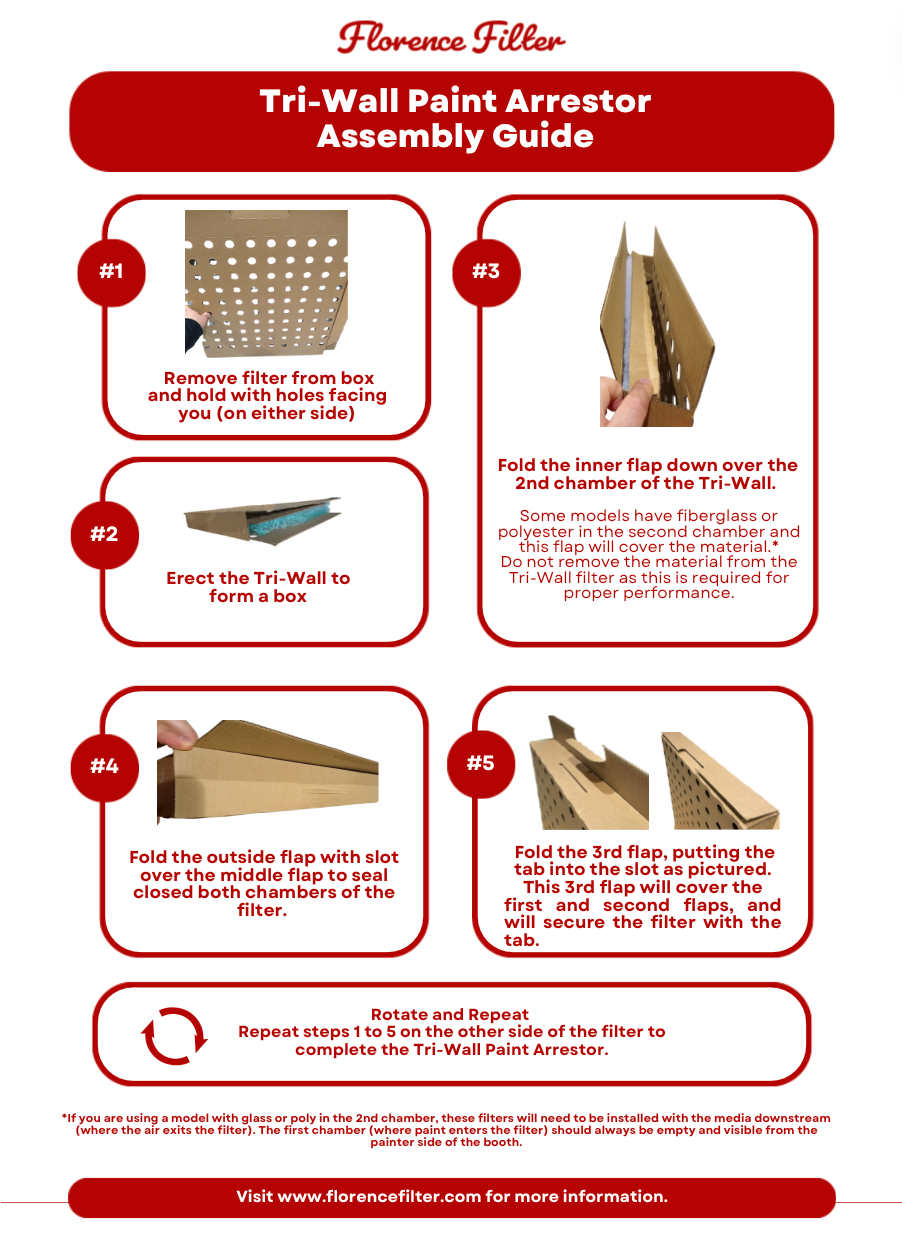 Florence Filter

Tri-Wall Paint Arrestor Assembly Guide

#1

Remove filter from box and hold with holes facing you (on either side)

#2

Erect the Tri-Wall to form a box

#3

Fold the inner flap down over the 2nd chamber of the Tri-Wall.

Some models have fiberglass or polyester in the second chamber and this flap will cover the material.* Do not remove the material from the Tri-Wall filter as this is required for proper performance.

#4

Fold the outside flap with slot over the middle flap to seal closed both chambers of the filter.

#5

Fold the 3rd flap, putting the tab into the slot as pictured. This 3rd flap will cover the first and second flaps, and will secure the filter with the tab.

Rotate and Repeat
Repeat steps 1 to 5 on the other side of the filter to complete the Tri-Wall Paint Arrestor.

*If you are using a model with glass or poly in the 2nd chamber, these filters will need to be installed with the media downstream (where the air exits the filter). The first chamber (where paint enters the filter) should always be empty and visible from the painter side of the booth.

Visit www.florencefilter.com for more information.